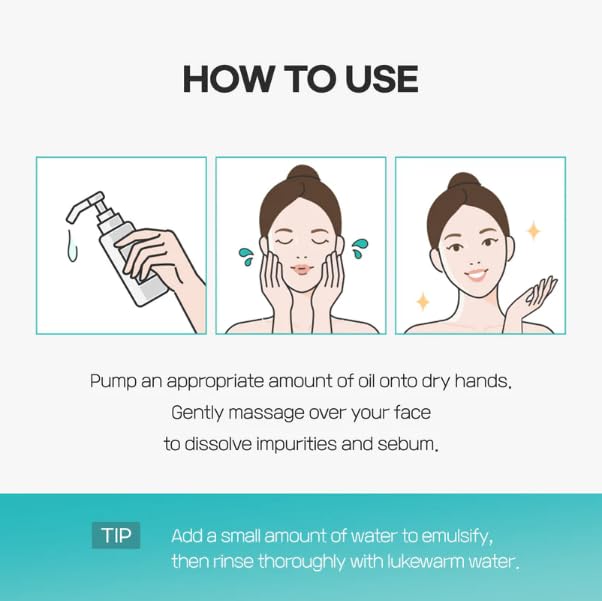 HOW TO USE

Pump an appropriate amount of oil onto dry hands.
Gently massage over your face
to dissolve impurities and sebum.

TIP

Add a small amount of water to emulsify,
then rinse thoroughly with lukewarm water.