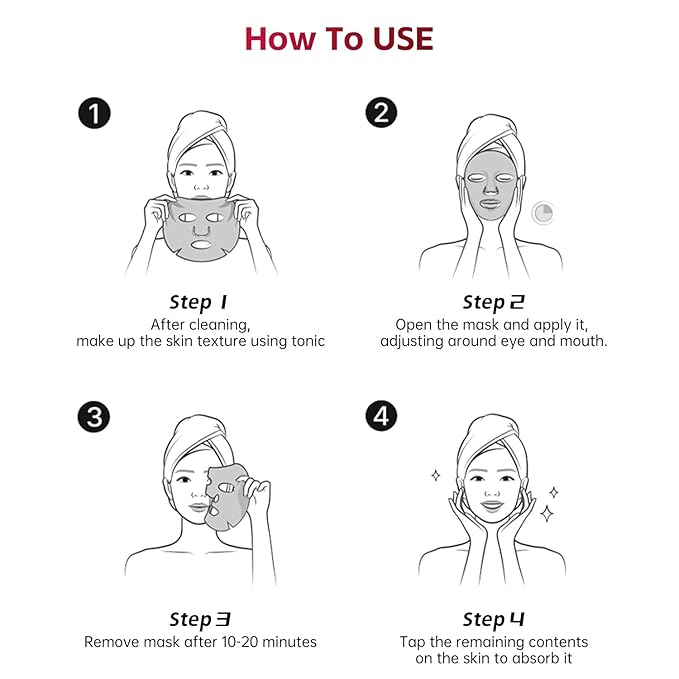 How To USE

1

Step 1
After cleaning,
make up the skin texture using tonic

2

Step 2
Open the mask and apply it,
adjusting around eye and mouth.

3

Step 3
Remove mask after 10-20 minutes

4

Step 4
Tap the remaining contents
on the skin to absorb it