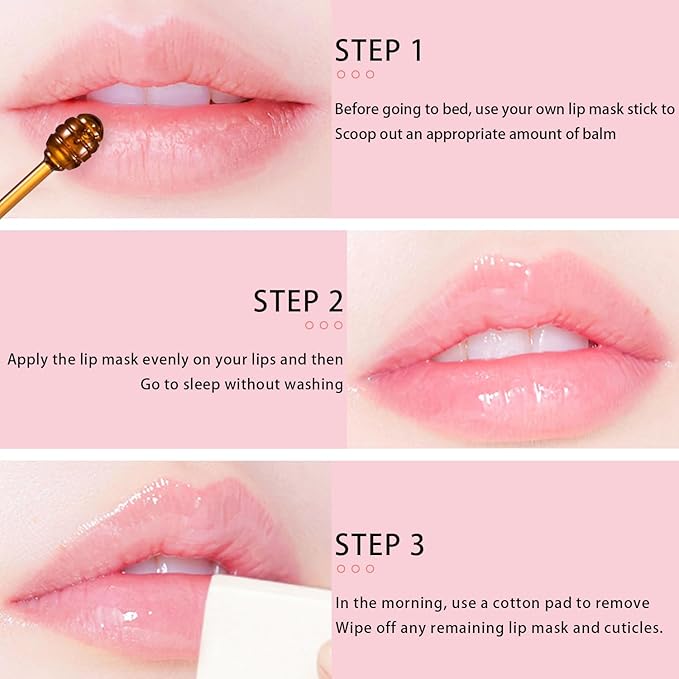 STEP 1

Before going to bed, use your own lip mask stick to Scoop out an appropriate amount of balm

STEP 2

Apply the lip mask evenly on your lips and then Go to sleep without washing

STEP 3

In the morning, use a cotton pad to remove Wipe off any remaining lip mask and cuticles.