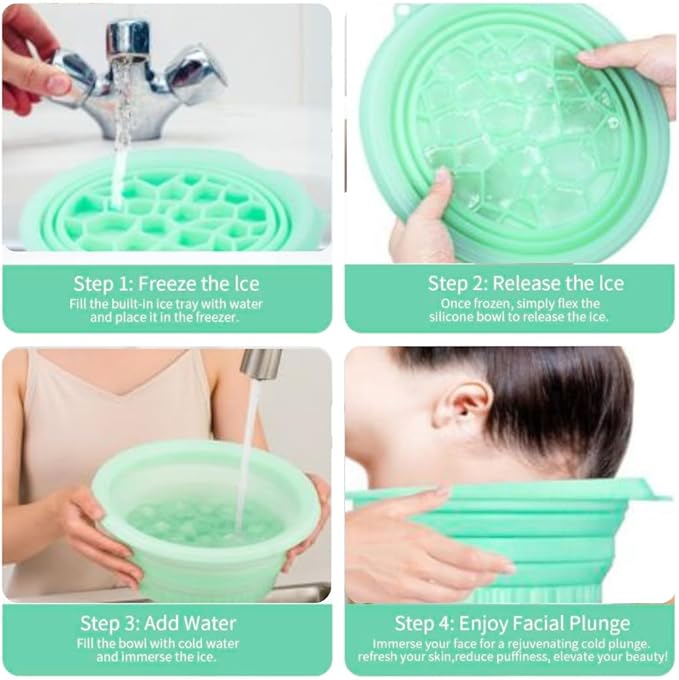 Step 1: Freeze the Ice
Fill the built-in ice tray with water and place it in the freezer.

Step 2: Release the Ice
Once frozen, simply flex the silicone bowl to release the ice.

Step 3: Add Water
Fill the bowl with cold water and immerse the ice.

Step 4: Enjoy Facial Plunge
Immerse your face for a rejuvenating cold plunge. refresh your skin,reduce puffiness, elevate your beauty!