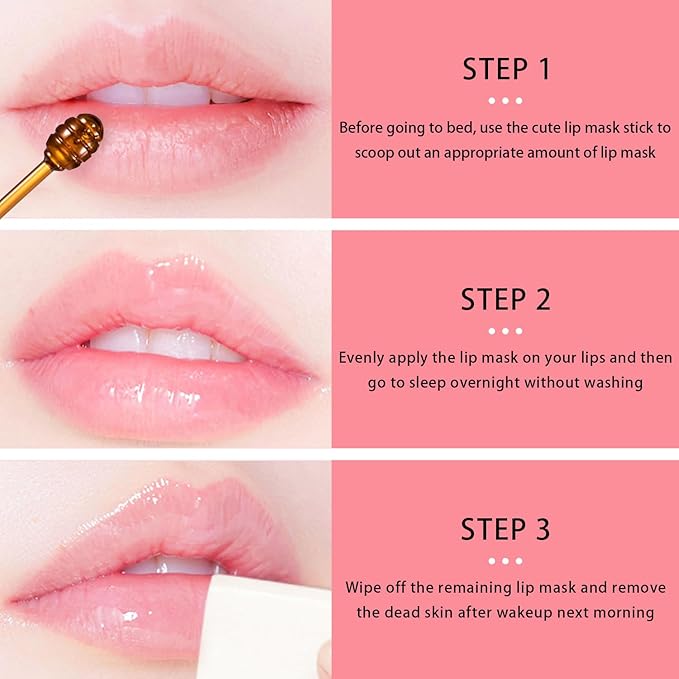 STEP 1

Before going to bed, use the cute lip mask stick to scoop out an appropriate amount of lip mask

STEP 2

Evenly apply the lip mask on your lips and then go to sleep overnight without washing

STEP 3

Wipe off the remaining lip mask and remove the dead skin after wakeup next morning