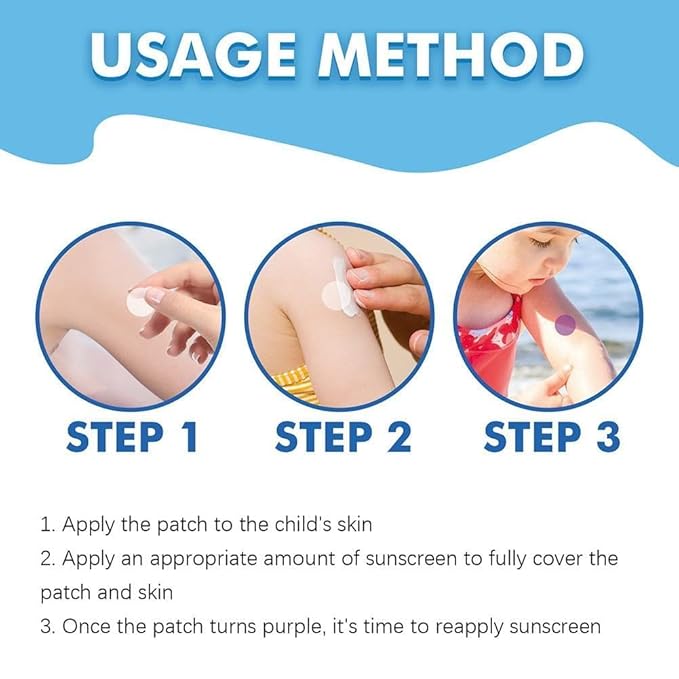 USAGE METHOD

STEP 1

STEP 2

STEP 3

1. Apply the patch to the child's skin
2. Apply an appropriate amount of sunscreen to fully cover the patch and skin
3. Once the patch turns purple, it's time to reapply sunscreen