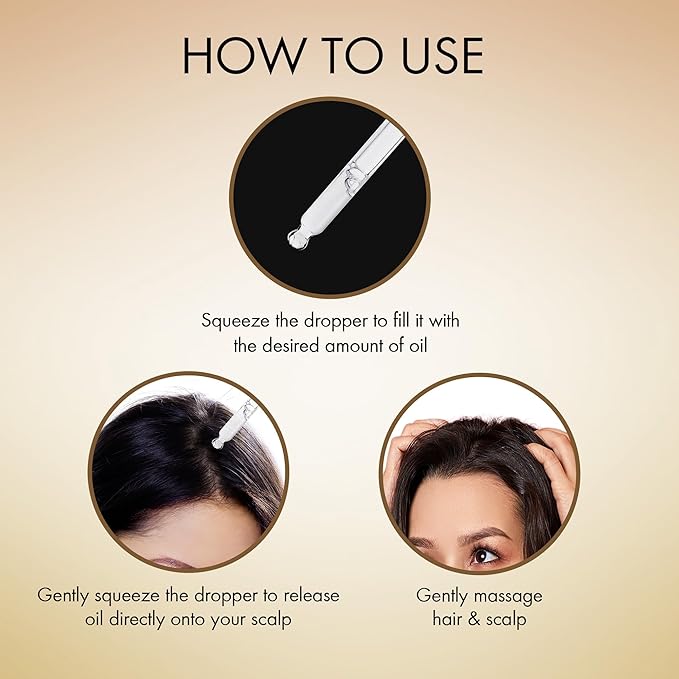 HOW TO USE

Squeeze the dropper to fill it with the desired amount of oil

Gently squeeze the dropper to release oil directly onto your scalp

Gently massage hair & scalp