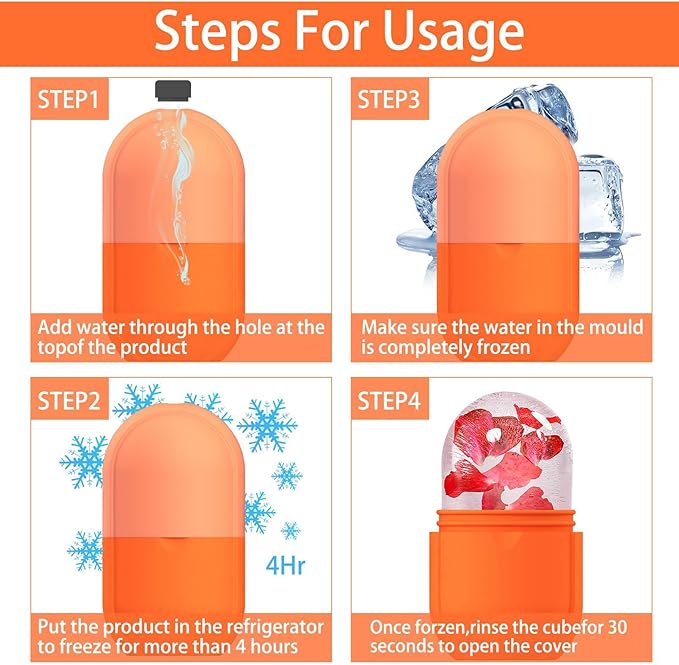 Steps For Usage

STEP1

Add water through the hole at the topof the product

STEP3

Make sure the water in the mould is completely frozen

STEP2

4Hr

Put the product in the refrigerator to freeze for more than 4 hours

STEP4

Once forzen,rinse the cubefor 30 seconds to open the cover