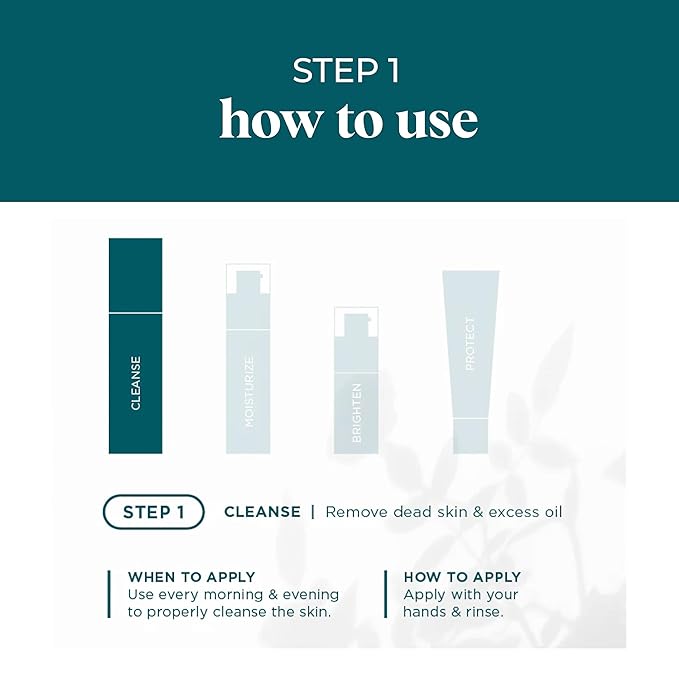 STEP 1
how to use

CLEANSE

MOISTURIZE

BRIGHTEN

PROTECT

STEP 1 CLEANSE | Remove dead skin & excess oil

WHEN TO APPLY
Use every morning & evening to properly cleanse the skin.

HOW TO APPLY
Apply with your hands & rinse.