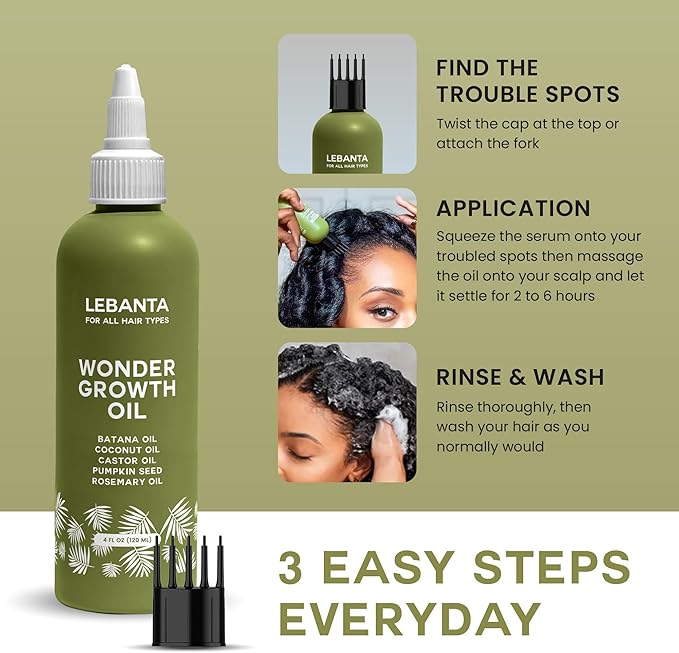 LEBANTA
FOR ALL HAIR TYPES

WONDER GROWTH OIL

BATANA OIL
COCONUT OIL
CASTOR OIL
PUMPKIN SEED
ROSEMARY OIL

4 FL OZ (120 ML)

LEBANTA
FOR ALL HAIR TYPES

FIND THE TROUBLE SPOTS

Twist the cap at the top or attach the fork

APPLICATION

Squeeze the serum onto your troubled spots then massage the oil onto your scalp and let it settle for 2 to 6 hours

RINSE & WASH

Rinse thoroughly, then wash your hair as you normally would

3 EASY STEPS EVERYDAY