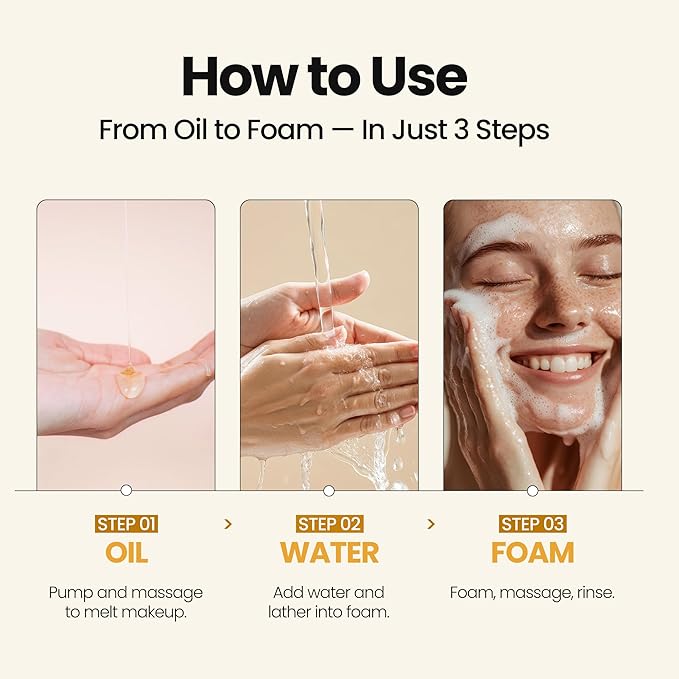 How to Use

From Oil to Foam — In Just 3 Steps

STEP 01
OIL
Pump and massage to melt makeup.

>

STEP 02
WATER
Add water and lather into foam.

>

STEP 03
FOAM
Foam, massage, rinse.