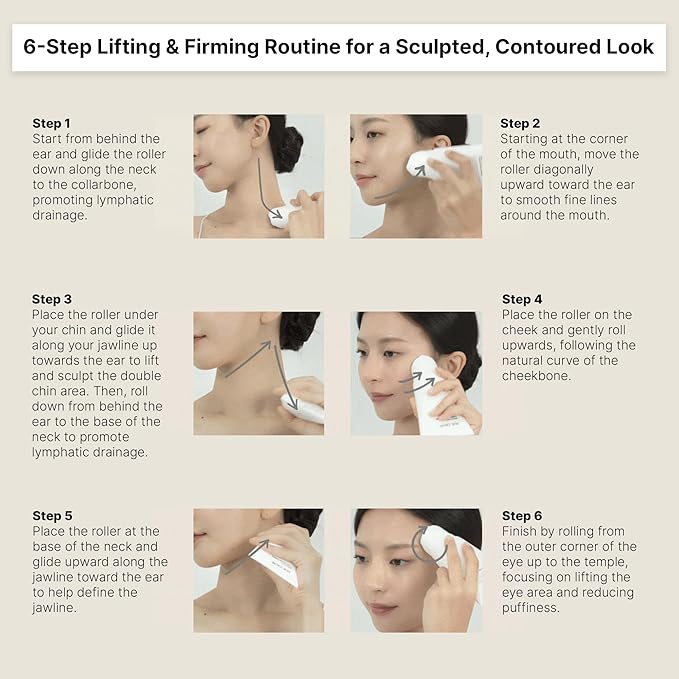 6-Step Lifting & Firming Routine for a Sculpted, Contoured Look

Step 1
Start from behind the ear and glide the roller down along the neck to the collarbone, promoting lymphatic drainage.

Step 2
Starting at the corner of the mouth, move the roller diagonally upward toward the ear to smooth fine lines around the mouth.

Step 3
Place the roller under your chin and glide it along your jawline up towards the ear to lift and sculpt the double chin area. Then, roll down from behind the ear to the base of the neck to promote lymphatic drainage.

Step 4
Place the roller on the cheek and gently roll upwards, following the natural curve of the cheekbone.

Step 5
Place the roller at the base of the neck and glide upward along the jawline toward the ear to help define the jawline.

Step 6
Finish by rolling from the outer corner of the eye up to the temple, focusing on lifting the eye area and reducing puffiness.