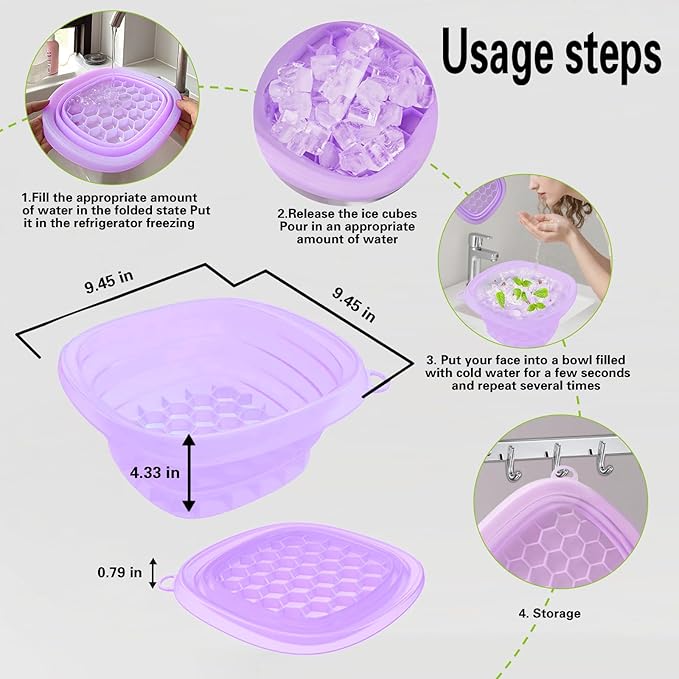 Usage steps

1.Fill the appropriate amount of water in the folded state Put it in the refrigerator freezing

2.Release the ice cubes Pour in an appropriate amount of water

9.45 in

9.45 in

3. Put your face into a bowl filled with cold water for a few seconds and repeat several times

4.33 in

0.79 in

4. Storage