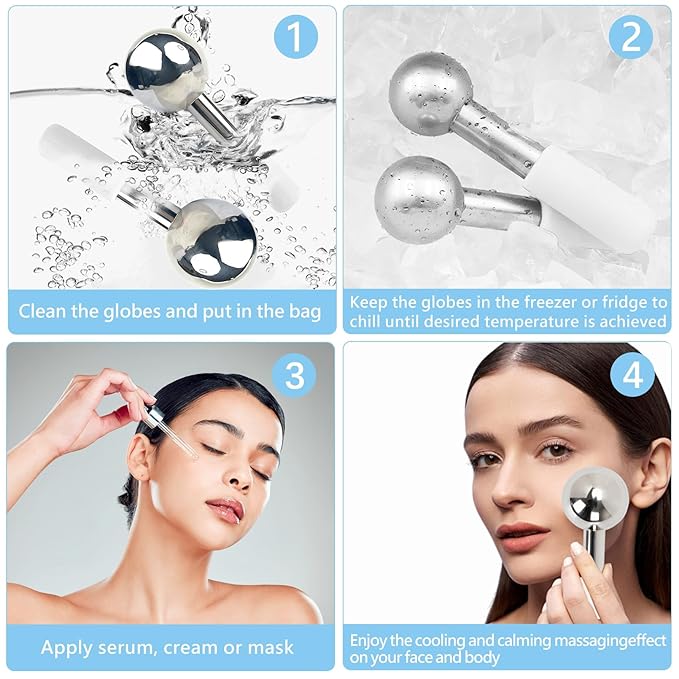 1

Clean the globes and put in the bag

2

Keep the globes in the freezer or fridge to chill until desired temperature is achieved

3

Apply serum, cream or mask

4

Enjoy the cooling and calming massagingeffect on your face and body