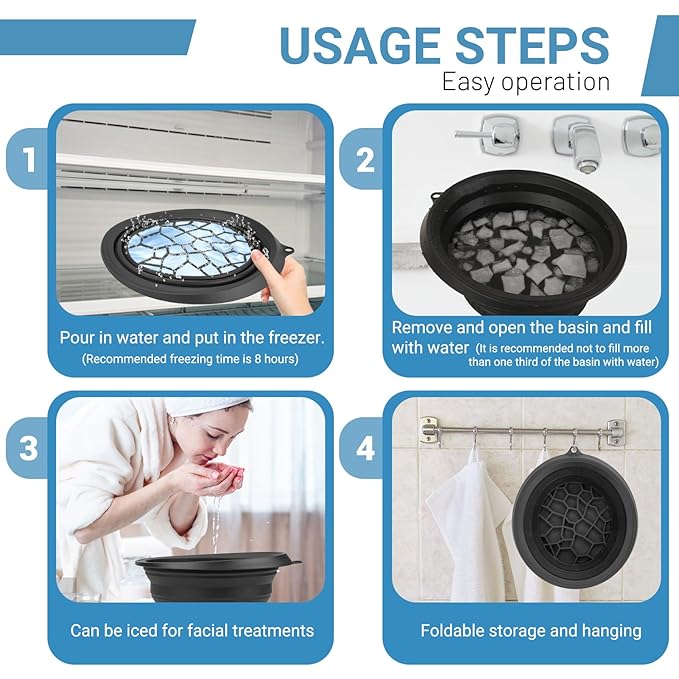 USAGE STEPS
Easy operation

1

Pour in water and put in the freezer.
(Recommended freezing time is 8 hours)

2

Remove and open the basin and fill with water (It is recommended not to fill more than one third of the basin with water)

3

Can be iced for facial treatments

4

Foldable storage and hanging