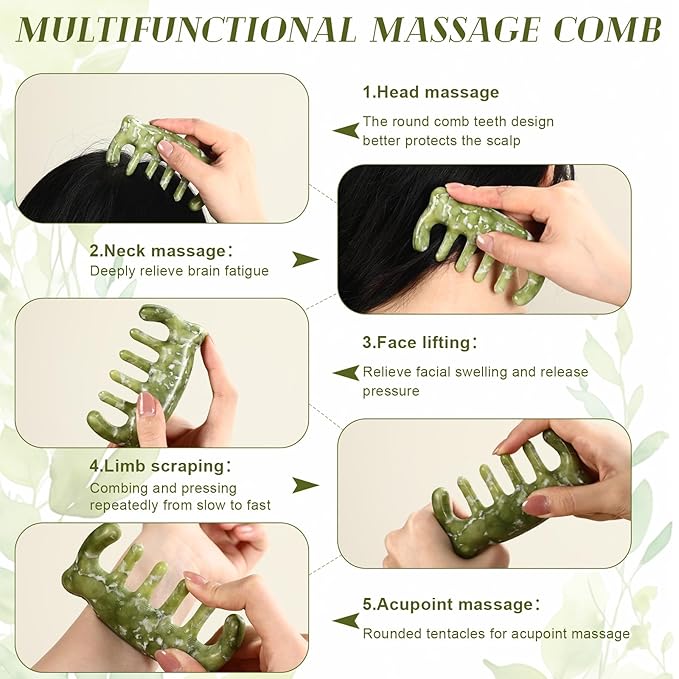 MULTIFUNCTIONAL MASSAGE COMB

1.Head massage
The round comb teeth design better protects the scalp

2.Neck massage:
Deeply relieve brain fatigue

3.Face lifting:
Relieve facial swelling and release pressure

4.Limb scraping:
Combing and pressing repeatedly from slow to fast

5.Acupoint massage:
Rounded tentacles for acupoint massage