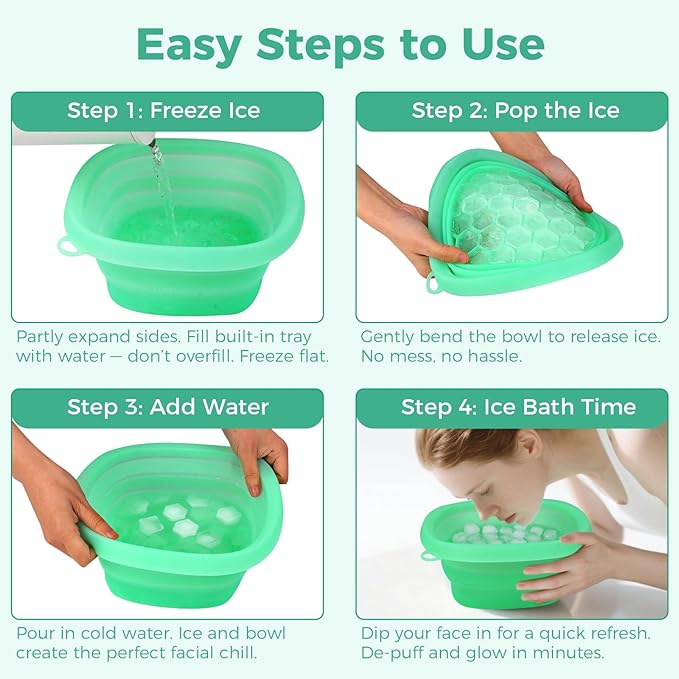 Easy Steps to Use

Step 1: Freeze Ice

Partly expand sides. Fill built-in tray with water — don't overfill. Freeze flat.

Step 2: Pop the Ice

Gently bend the bowl to release ice. No mess, no hassle.

Step 3: Add Water

Pour in cold water. Ice and bowl create the perfect facial chill.

Step 4: Ice Bath Time

Dip your face in for a quick refresh. De-puff and glow in minutes.