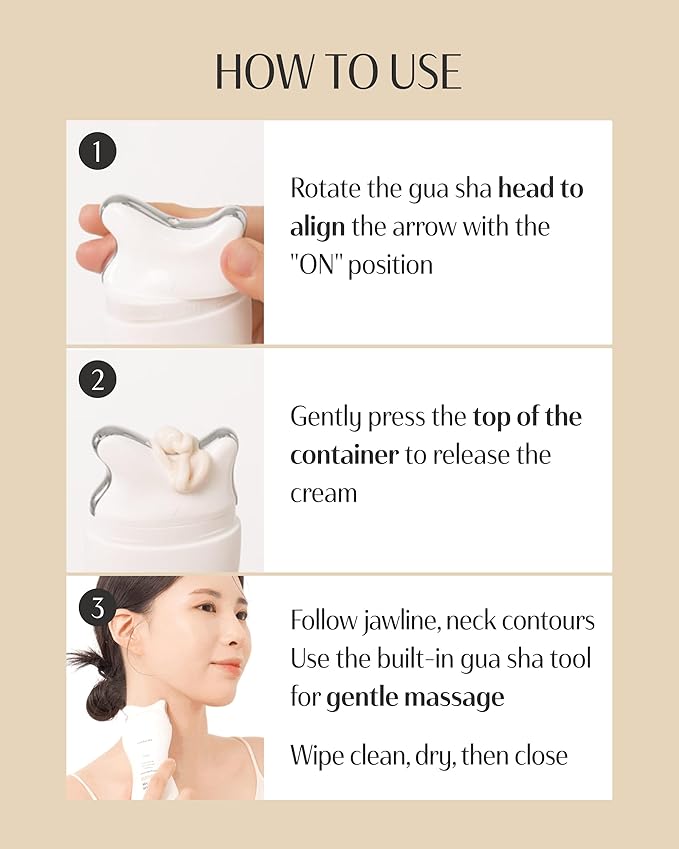 HOW TO USE

1

Rotate the gua sha head to align the arrow with the "ON" position

2

Gently press the top of the container to release the cream

3

Follow jawline, neck contours
Use the built-in gua sha tool for gentle massage

Wipe clean, dry, then close