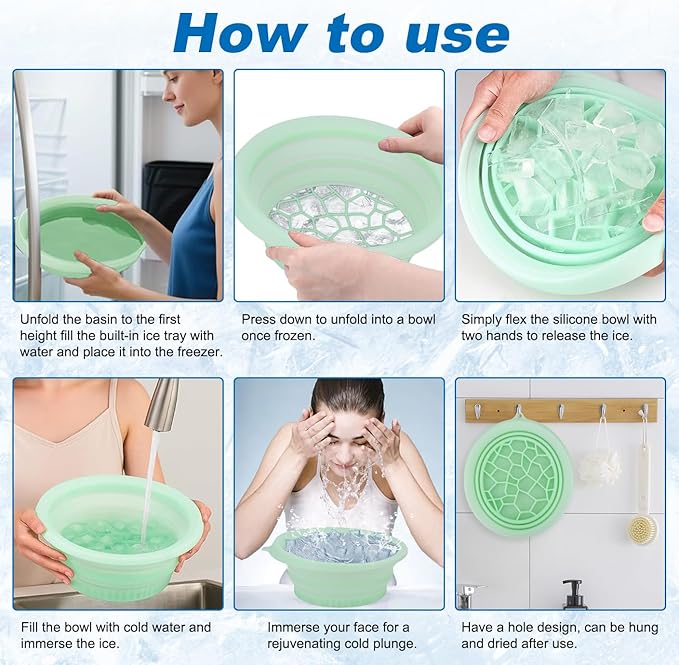 How to use

Unfold the basin to the first height fill the built-in ice tray with water and place it into the freezer.

Press down to unfold into a bowl once frozen.

Simply flex the silicone bowl with two hands to release the ice.

Fill the bowl with cold water and immerse the ice.

Immerse your face for a rejuvenating cold plunge.

Have a hole design, can be hung and dried after use.