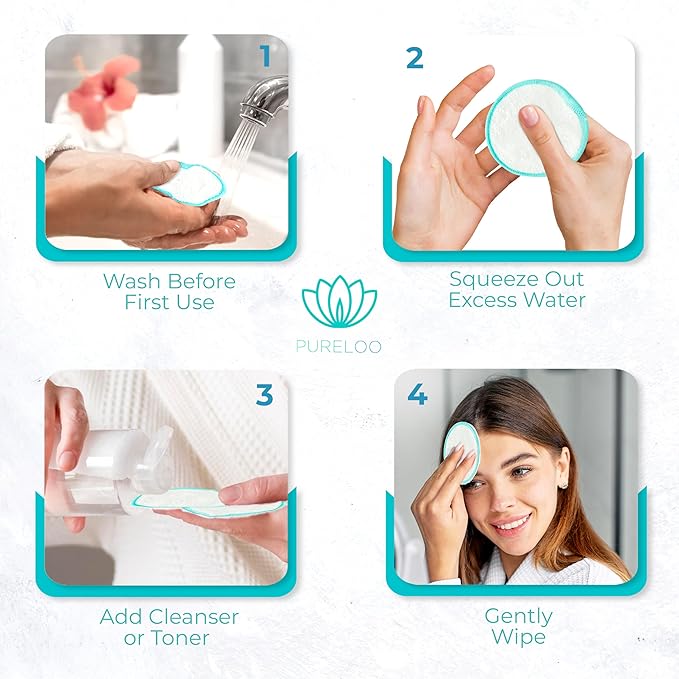 1

Wash Before First Use

2

Squeeze Out Excess Water

PURELOO

3

Add Cleanser or Toner

4

Gently Wipe